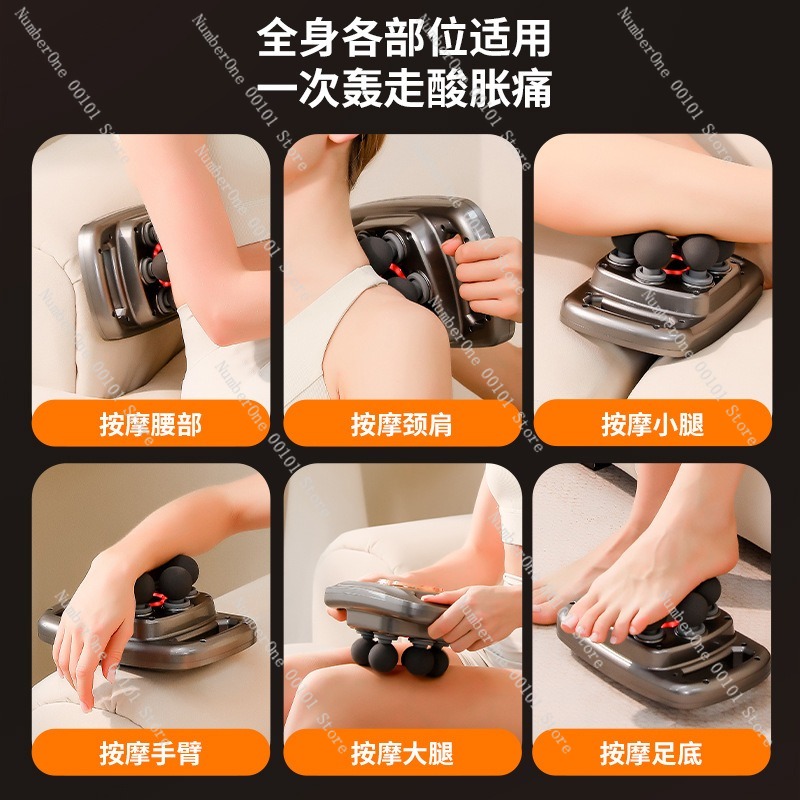 全身各部位适用
一次轰走酸胀痛

按摩腰部
按摩颈肩
按摩小腿
按摩手臂
按摩大腿
按摩足底

NumberOne 00101 Store